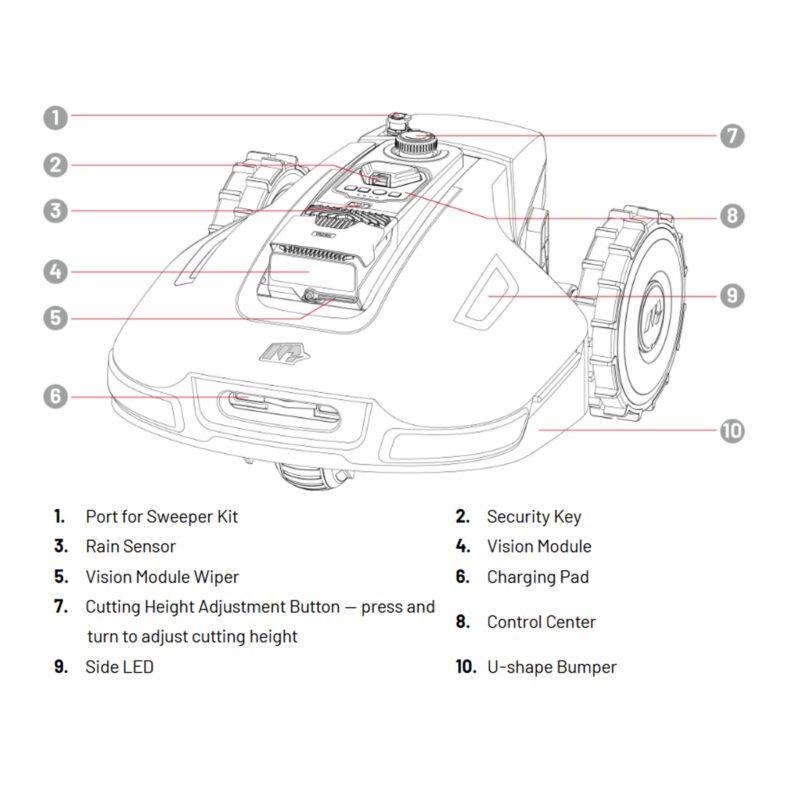 1

2

3

4

5

6

7

8

9

10

1. Port for Sweeper Kit
2. Security Key
3. Rain Sensor
4. Vision Module
5. Vision Module Wiper
6. Charging Pad
7. Cutting Height Adjustment Button — press and turn to adjust cutting height
8. Control Center
9. Side LED
10. U-shape Bumper