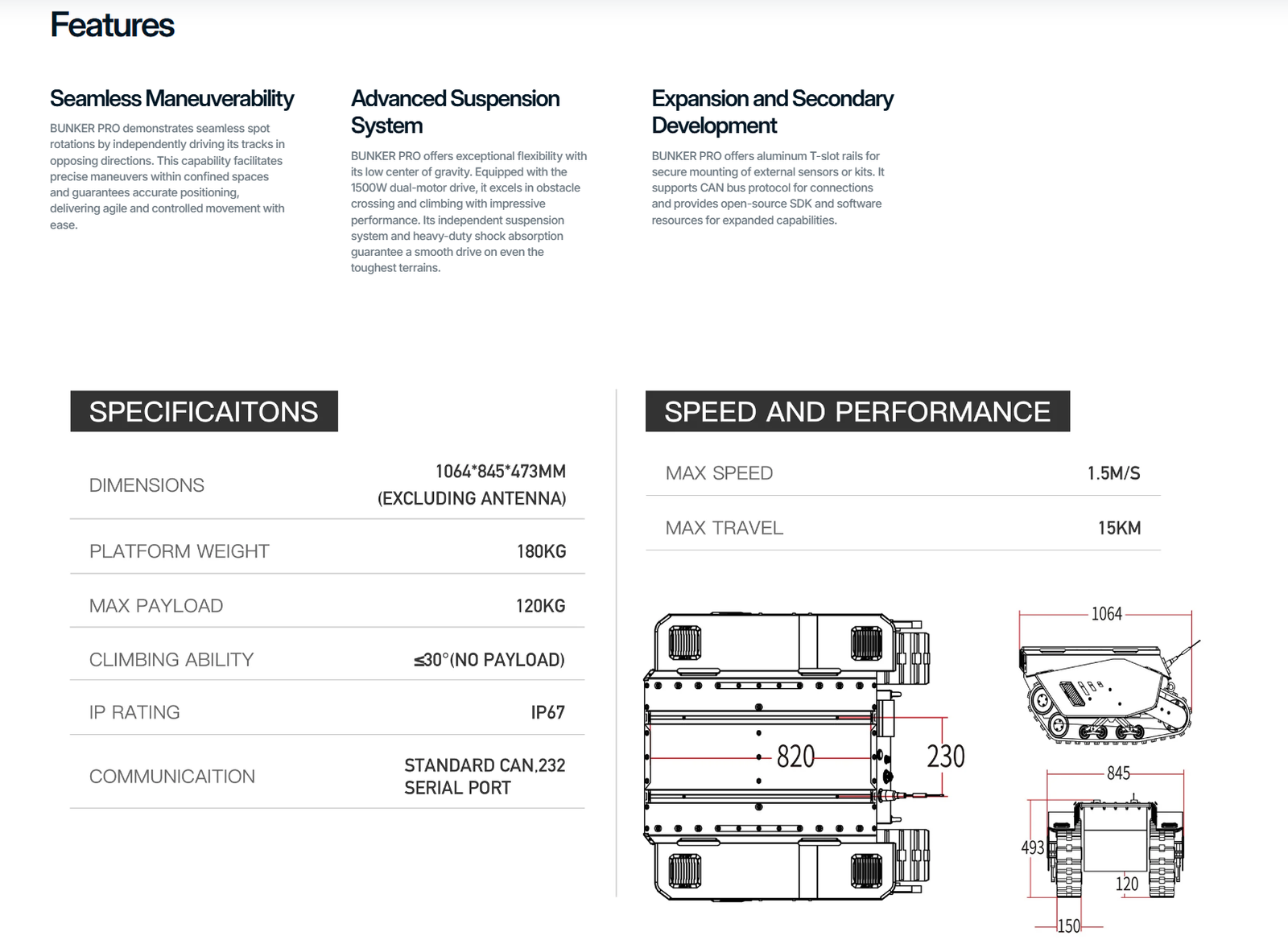 Features

Seamless Maneuverability
BUNKER PRO demonstrates seamless spot rotations by independently driving its tracks in opposing directions. This capability facilitates precise maneuvers within confined spaces and guarantees accurate positioning, delivering agile and controlled movement with ease.

Advanced Suspension System
BUNKER PRO offers exceptional flexibility with its low center of gravity. Equipped with the 1500W dual-motor drive, it excels in obstacle crossing and climbing with impressive performance. Its independent suspension system and heavy-duty shock absorption guarantee a smooth drive on even the toughest terrains.

Expansion and Secondary Development
BUNKER PRO offers aluminum T-slot rails for secure mounting of external sensors or kits. It supports CAN bus protocol for connections and provides open-source SDK and software resources for expanded capabilities.

SPECIFICAITONS

| DIMENSIONS | 1064*845*473MM (EXCLUDING ANTENNA) |
|---|---|
| PLATFORM WEIGHT | 180KG |
| MAX PAYLOAD | 120KG |
| CLIMBING ABILITY | ≤30°(NO PAYLOAD) |
| IP RATING | IP67 |
| COMMUNICAITION | STANDARD CAN,232 SERIAL PORT |

SPEED AND PERFORMANCE

| MAX SPEED | 1.5M/S |
|---|---|
| MAX TRAVEL | 15KM |

820
230
1064
845
493
120
150